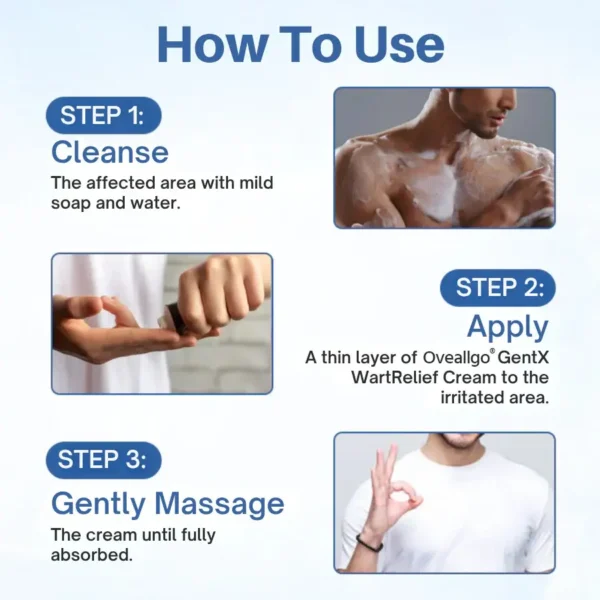 How To Use

STEP 1:

Cleanse

The affected area with mild soap and water.

STEP 2:

Apply

A thin layer of Oveallgo® GentX WartRelief Cream to the irritated area.

STEP 3:

Gently Massage

The cream until fully absorbed.